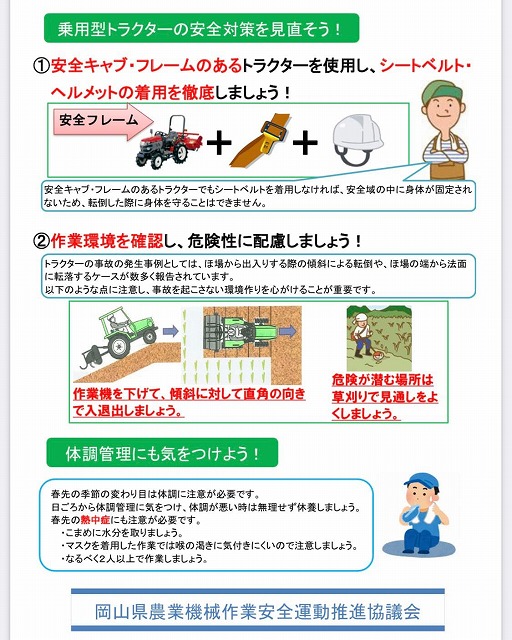 乗用型トラクターの安全対策を見直そう！

①安全キャブ・フレームのあるトラクターを使用し、シートベルト・ヘルメットの着用を徹底しましょう！

安全フレーム

＋ ＋

安全キャブ・フレームのあるトラクターでもシートベルトを着用しなければ、安全域の中に身体が固定されないため、転倒した際に身体を守ることはできません。

②作業環境を確認し、危険性に配慮しましょう！

トラクターの事故の発生事例としては、ほ場から出入りする際の傾斜による転倒や、ほ場の端から法面に転落するケースが数多く報告されています。
以下のような点に注意し、事故を起こさない環境作りを心がけることが重要です。

作業機を下げて、傾斜に対して直角の向きで入退出しましょう。

危険が潜む場所は草刈りで見通しをよくしましょう。

体調管理にも気をつけよう！

春先の季節の変わり目は体調に注意が必要です。
日ごろから体調管理に気をつけ、体調が悪い時は無理せず休養しましょう。
春先の熱中症にも注意が必要です。
・こまめに水分を取りましょう。
・マスクを着用した作業では喉の渇きに気付きにくいので注意しましょう。
・なるべく2人以上で作業しましょう。

岡山県農業機械作業安全運動推進協議会